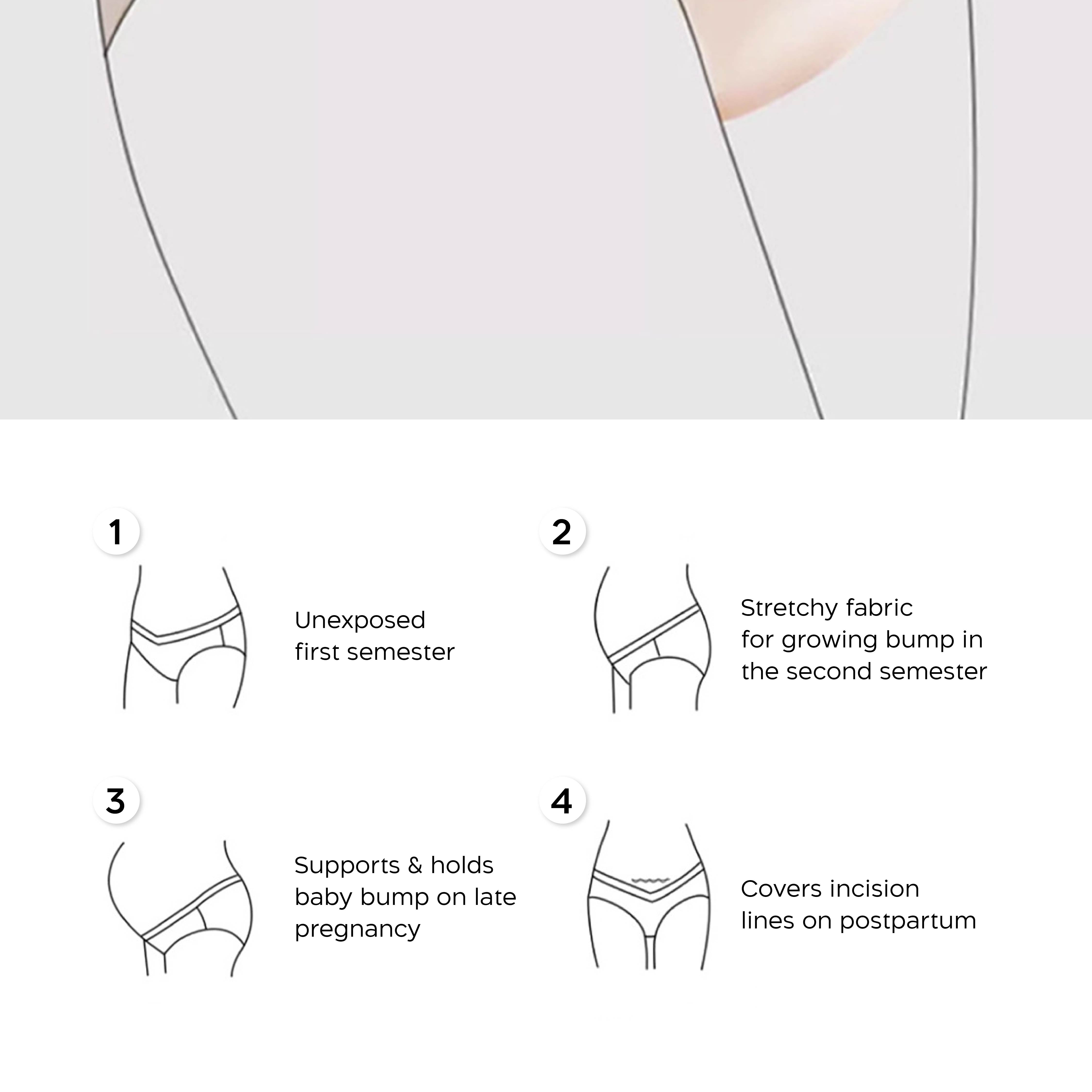 1

Unexposed first semester

2

Stretchy fabric for growing bump in the second semester

3

Supports & holds baby bump on late pregnancy

4

Covers incision lines on postpartum